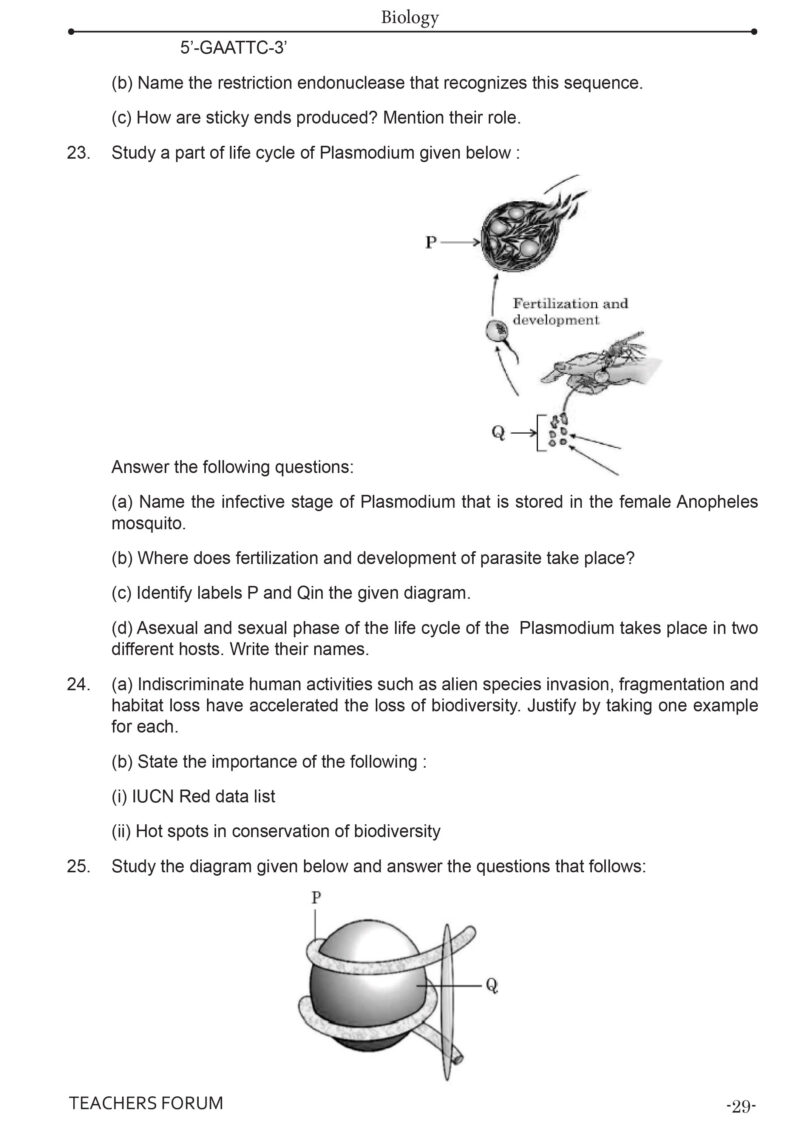 Biology

5'-GAATTC-3'

(b) Name the restriction endonuclease that recognizes this sequence.

(c) How are sticky ends produced? Mention their role.

23. Study a part of life cycle of Plasmodium given below :

P

Fertilization and development

Q

Answer the following questions:

(a) Name the infective stage of Plasmodium that is stored in the female Anopheles mosquito.

(b) Where does fertilization and development of parasite take place?

(c) Identify labels P and Qin the given diagram.

(d) Asexual and sexual phase of the life cycle of the Plasmodium takes place in two different hosts. Write their names.

24. (a) Indiscriminate human activities such as alien species invasion, fragmentation and habitat loss have accelerated the loss of biodiversity. Justify by taking one example for each.

(b) State the importance of the following :

(i) IUCN Red data list

(ii) Hot spots in conservation of biodiversity

25. Study the diagram given below and answer the questions that follows:

P

Q

TEACHERS FORUM

-29-